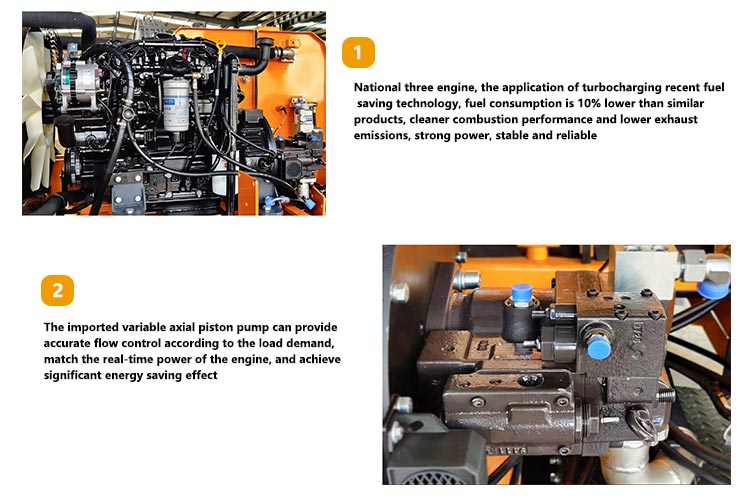 1

National three engine, the application of turbocharging recent fuel saving technology, fuel consumption is 10% lower than similar products, cleaner combustion performance and lower exhaust emissions, strong power, stable and reliable

2

The imported variable axial piston pump can provide accurate flow control according to the load demand, match the real-time power of the engine, and achieve significant energy saving effect